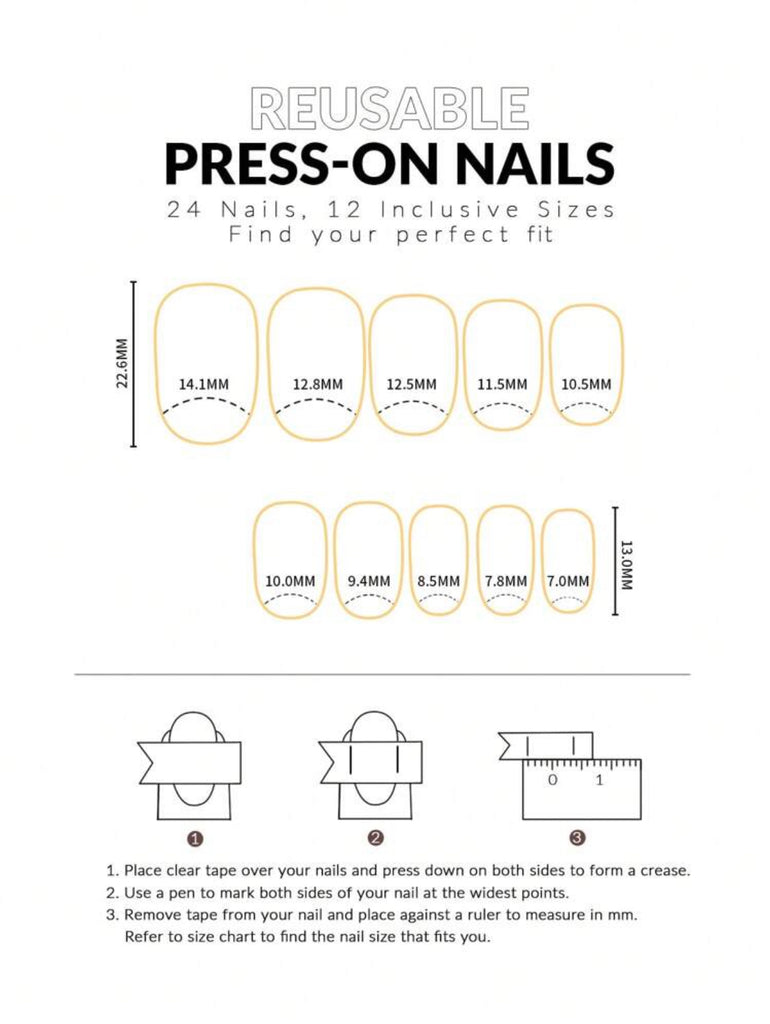 REUSABLE
PRESS-ON NAILS
24 Nails, 12 Inclusive Sizes
Find your perfect fit

22.6MM
14.1MM 12.8MM 12.5MM 11.5MM 10.5MM

10.0MM 9.4MM 8.5MM 7.8MM 7.0MM
13.0MM

0 1

1 2 3

1. Place clear tape over your nails and press down on both sides to form a crease.
2. Use a pen to mark both sides of your nail at the widest points.
3. Remove tape from your nail and place against a ruler to measure in mm. Refer to size chart to find the nail size that fits you.